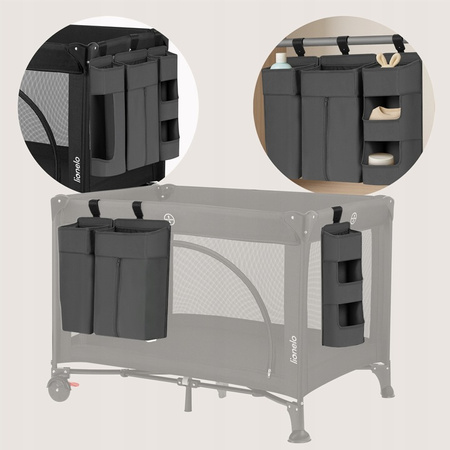 lionelo

lionelo