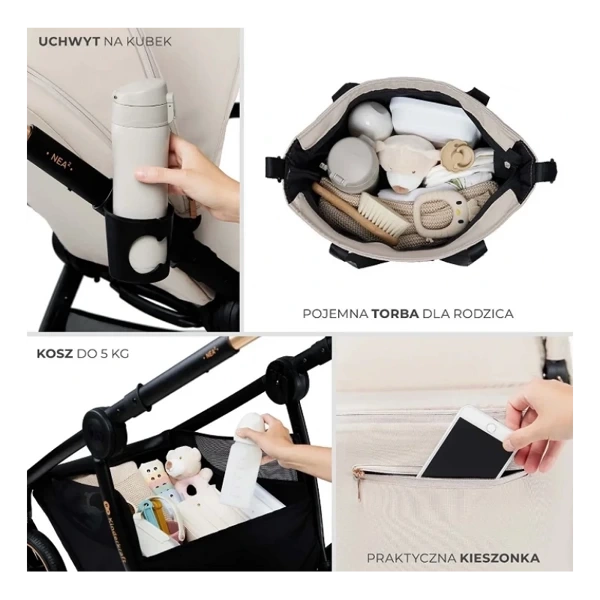 UCHWYT NA KUBEK

NEA²

POJEMNA TORBA DLA RODZICA

KOSZ DO 5 KG

NEA²

Kinderkraft

PRAKTYCZNA KIESZONKA