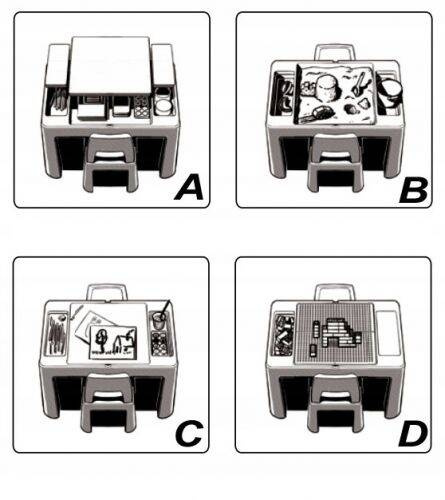 A

B

C

D